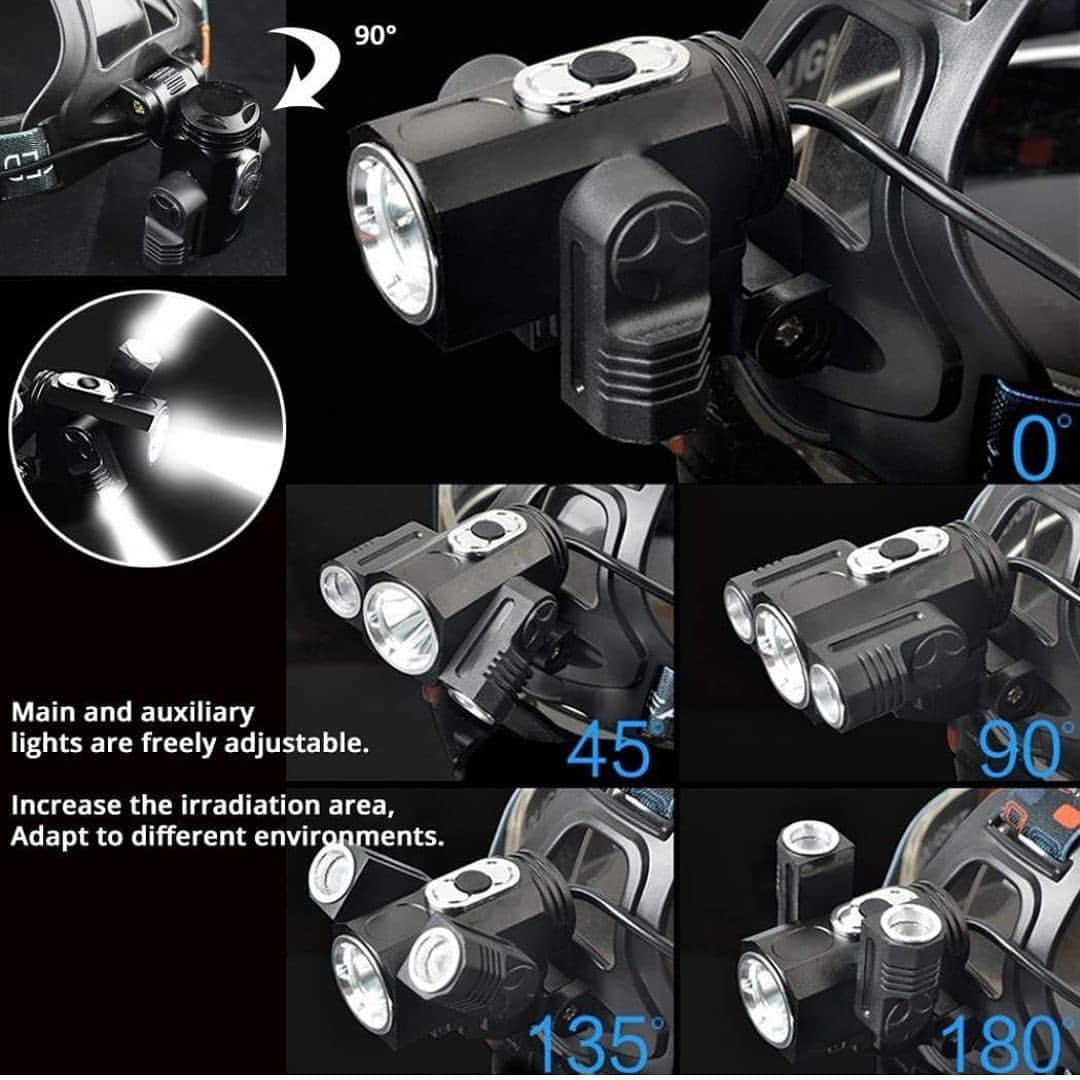 90°

0°

Main and auxiliary lights are freely adjustable.

Increase the irradiation area, Adapt to different environments.

45°

90°

135°

180°